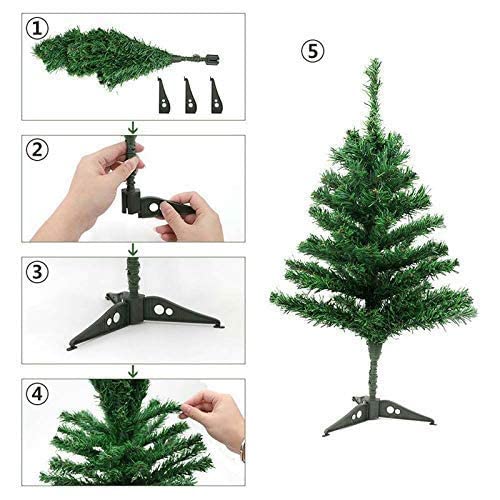 ①
②
③
④
⑤